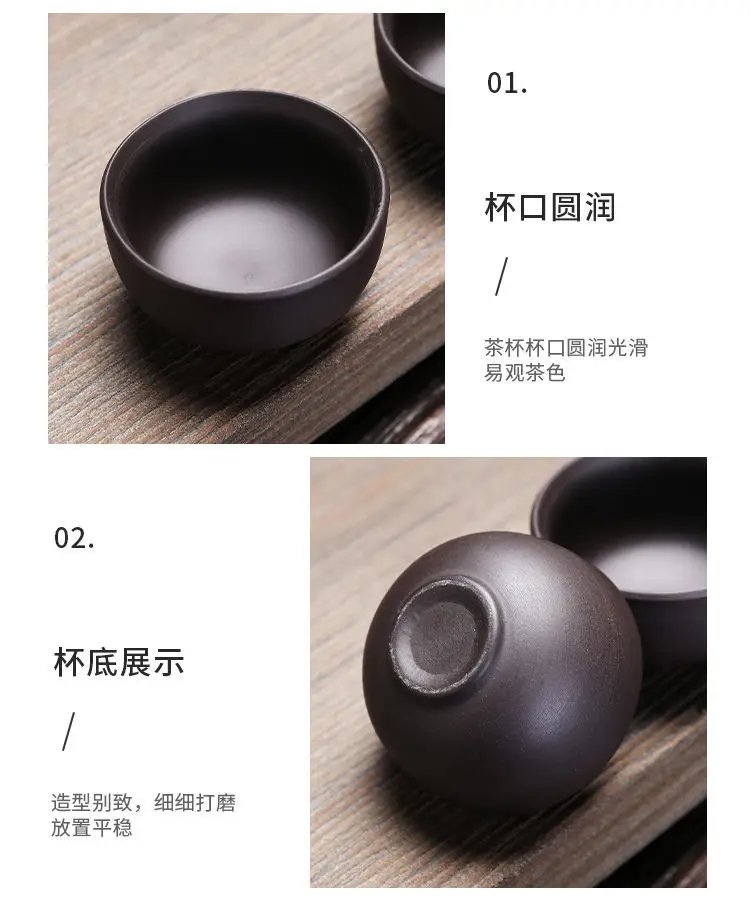 01.

杯口圆润

/

茶杯杯口圆润光滑
易观茶色

02.

杯底展示

/

造型别致，细细打磨
放置平稳