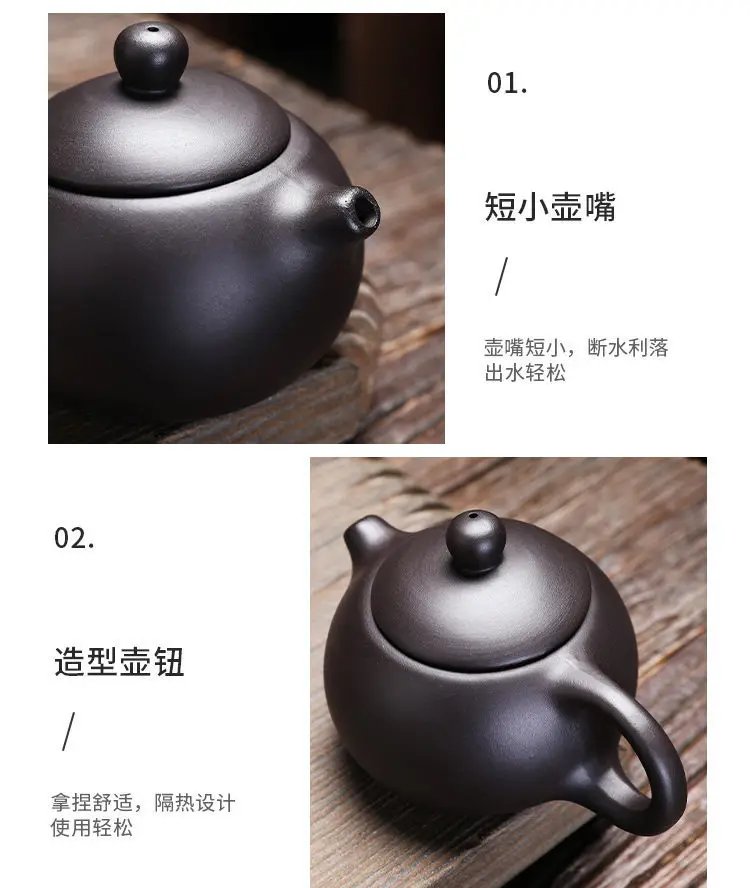 01.

短小壶嘴

/

壶嘴短小，断水利落
出水轻松

02.

造型壶钮

/

拿捏舒适，隔热设计
使用轻松